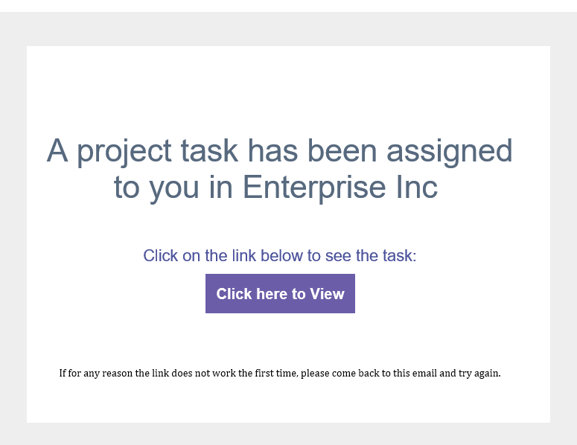 A project task has been assigned to you in Enterprise Inc

Click on the link below to see the task:

Click here to View

If for any reason the link does not work the first time, please come back to this email and try again.